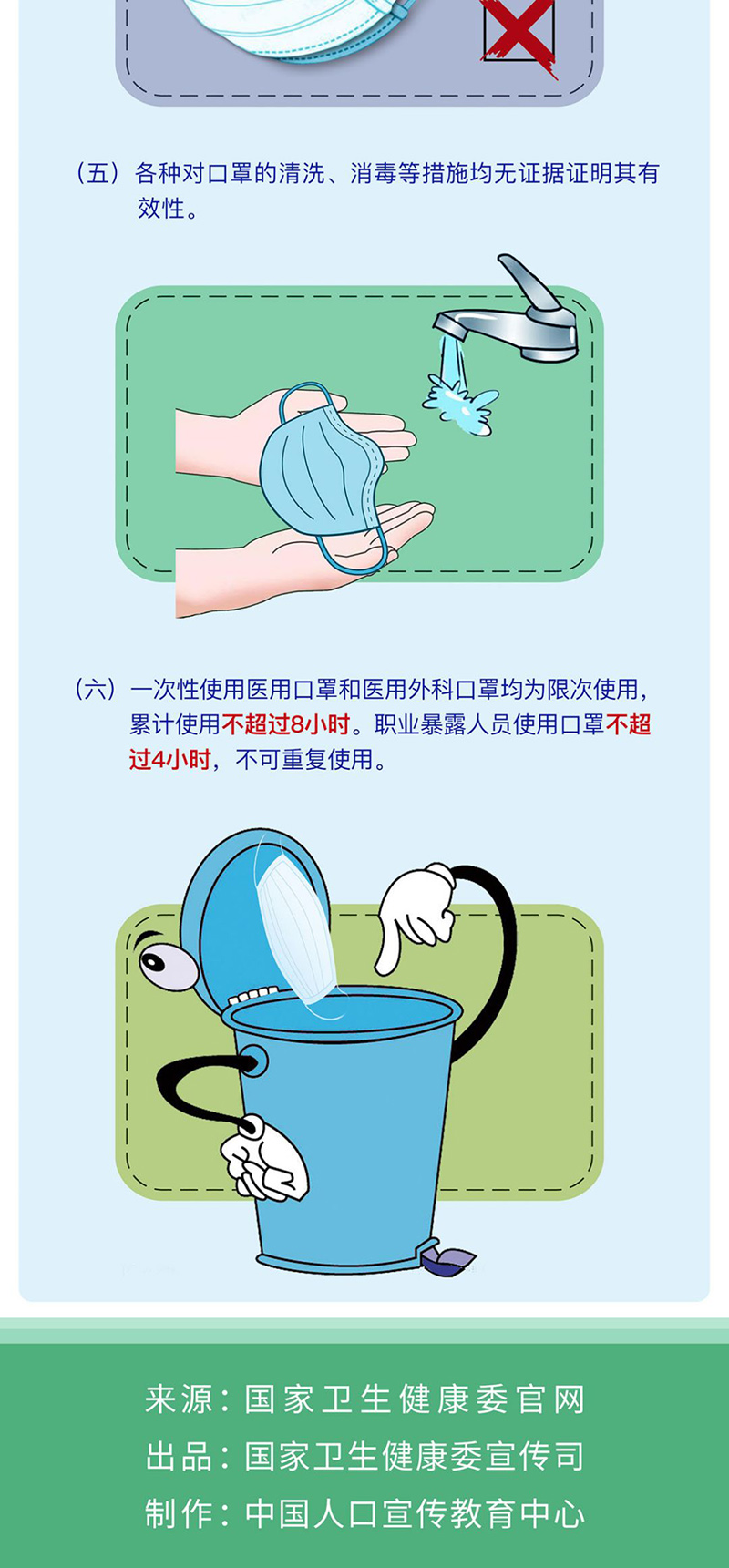 （五）各种对口罩的清洗、消毒等措施均无证据证明其有效性。

（六）一次性使用医用口罩和医用外科口罩均为限次使用，累计使用不超过8小时。职业暴露人员使用口罩不超过4小时，不可重复使用。

来源：国家卫生健康委官网
出品：国家卫生健康委宣传司
制作：中国人口宣传教育中心